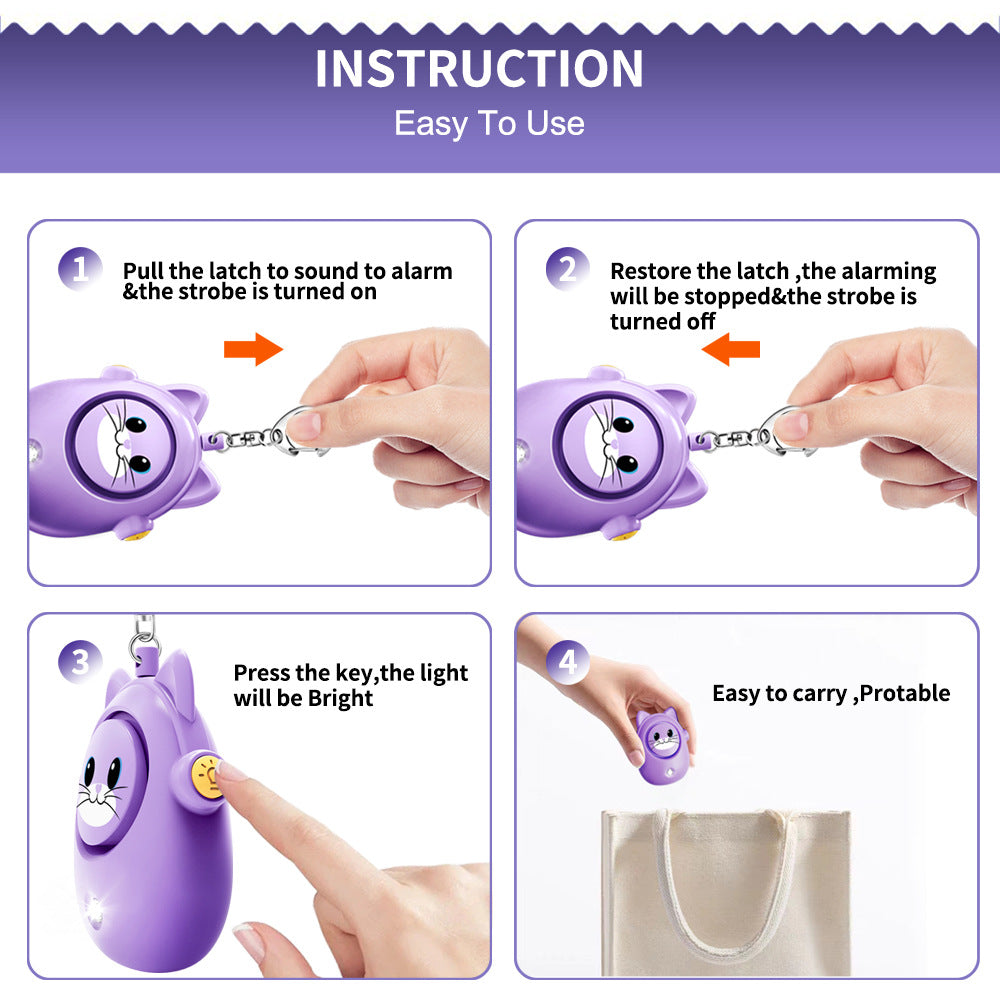 INSTRUCTION
Easy To Use

1 Pull the latch to sound to alarm &the strobe is turned on

2 Restore the latch ,the alarming will be stopped&the strobe is turned off

3 Press the key,the light will be Bright

4 Easy to carry ,Protable